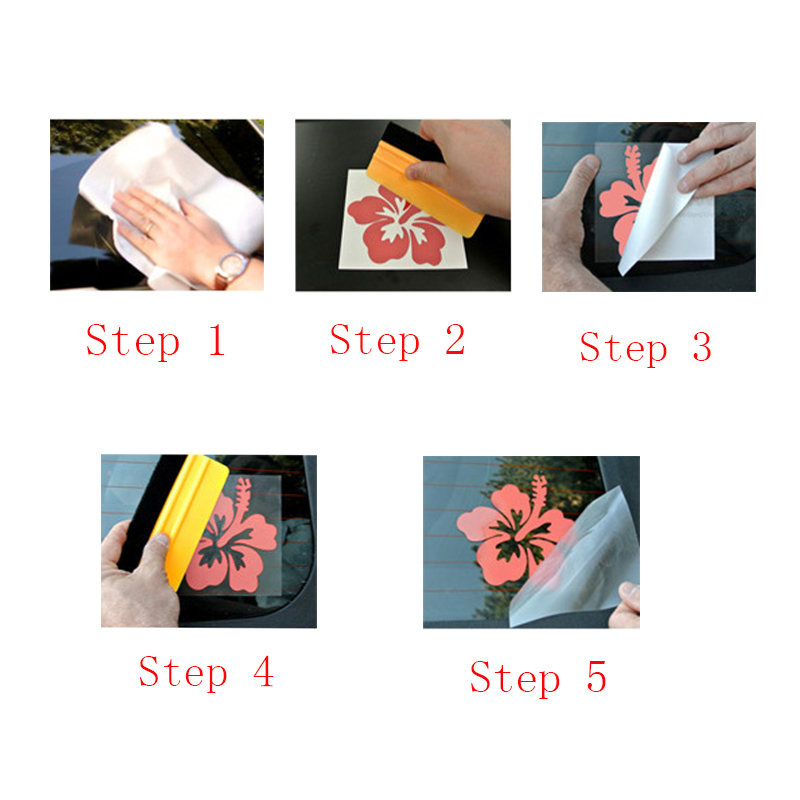 Step 1

Step 2

Step 3

Step 4

Step 5